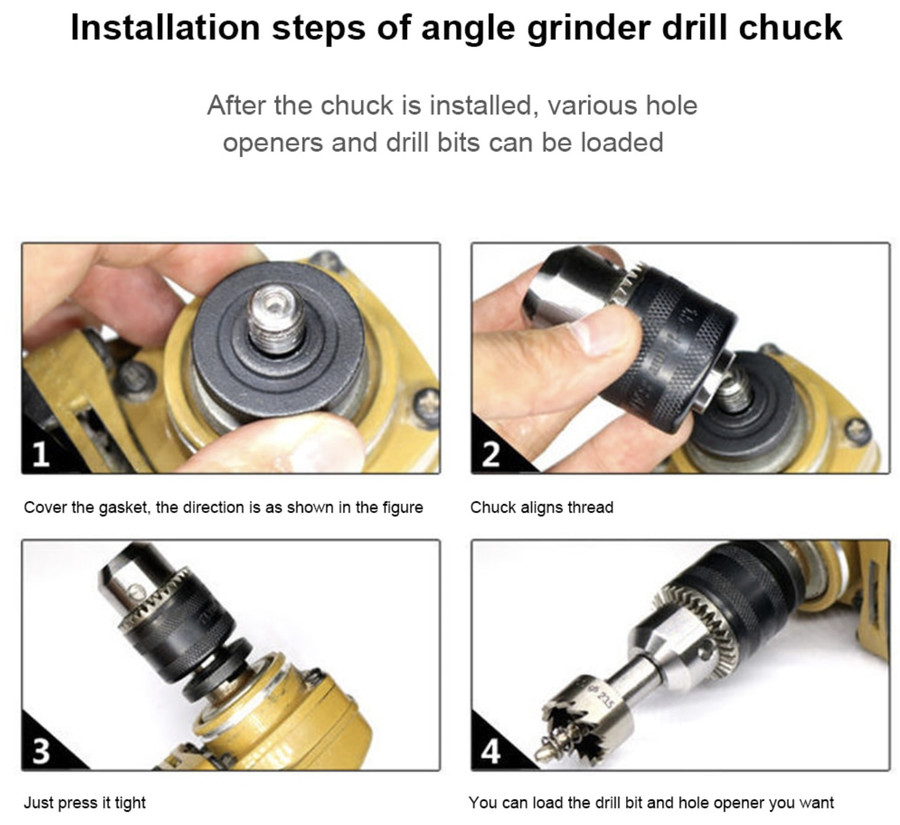 Installation steps of angle grinder drill chuck

After the chuck is installed, various hole openers and drill bits can be loaded

1

Cover the gasket, the direction is as shown in the figure

2

Chuck aligns thread

3

Just press it tight

4

You can load the drill bit and hole opener you want